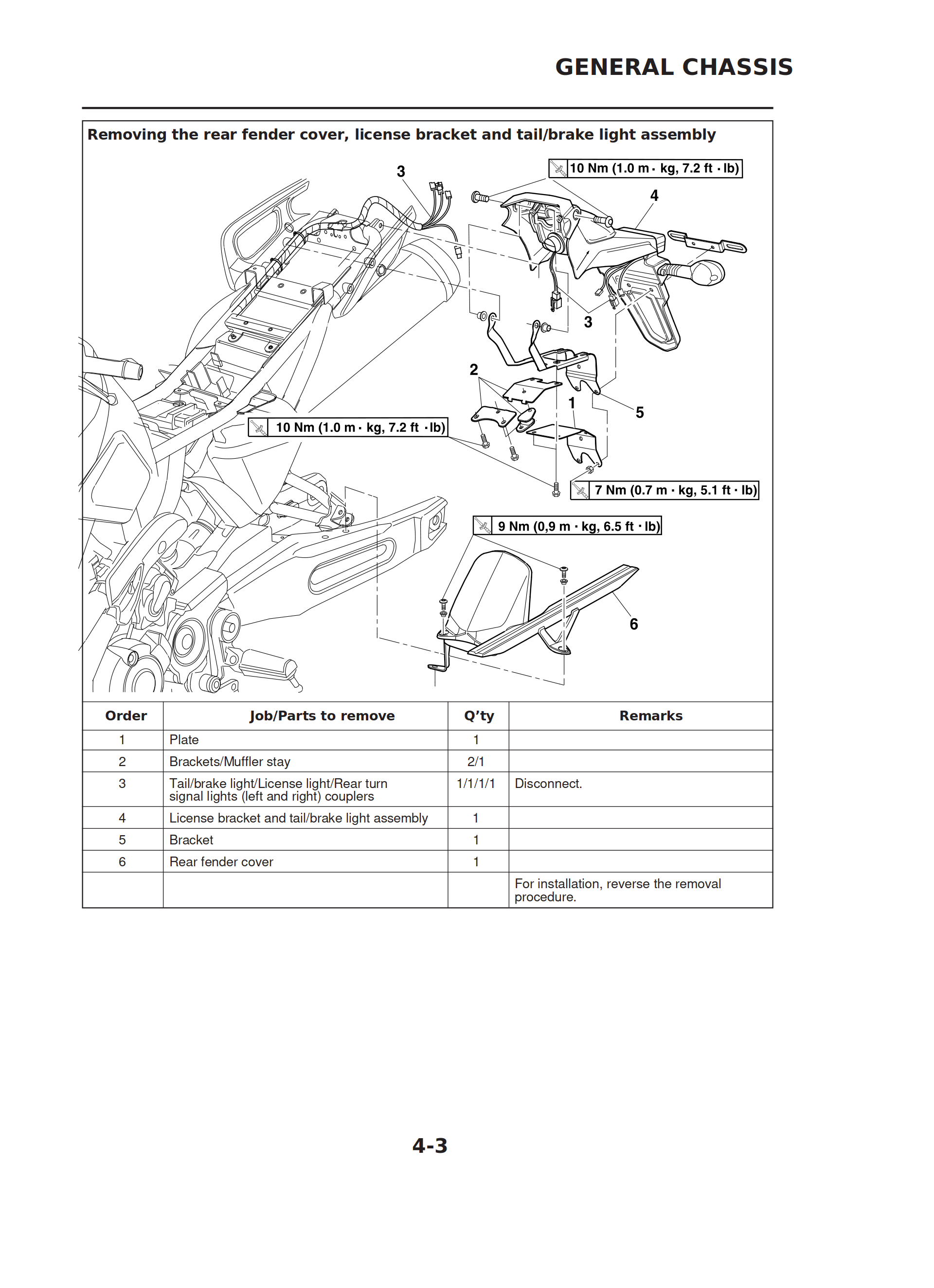 GENERAL CHASSIS

Removing the rear fender cover, license bracket and tail/brake light assembly

3

10 Nm (1.0 m · kg, 7.2 ft · lb)

4

3

2

1

5

10 Nm (1.0 m · kg, 7.2 ft · lb)

7 Nm (0.7 m · kg, 5.1 ft · lb)

9 Nm (0,9 m · kg, 6.5 ft · lb)

6

| Order | Job/Parts to remove | Q'ty | Remarks |
|---|---|---|---|
| 1 | Plate | 1 | |
| 2 | Brackets/Muffler stay | 2/1 | |
| 3 | Tail/brake light/License light/Rear turn signal lights (left and right) couplers | 1/1/1/1 | Disconnect. |
| 4 | License bracket and tail/brake light assembly | 1 | |
| 5 | Bracket | 1 | |
| 6 | Rear fender cover | 1 | |
| | | | For installation, reverse the removal procedure. |

4-3