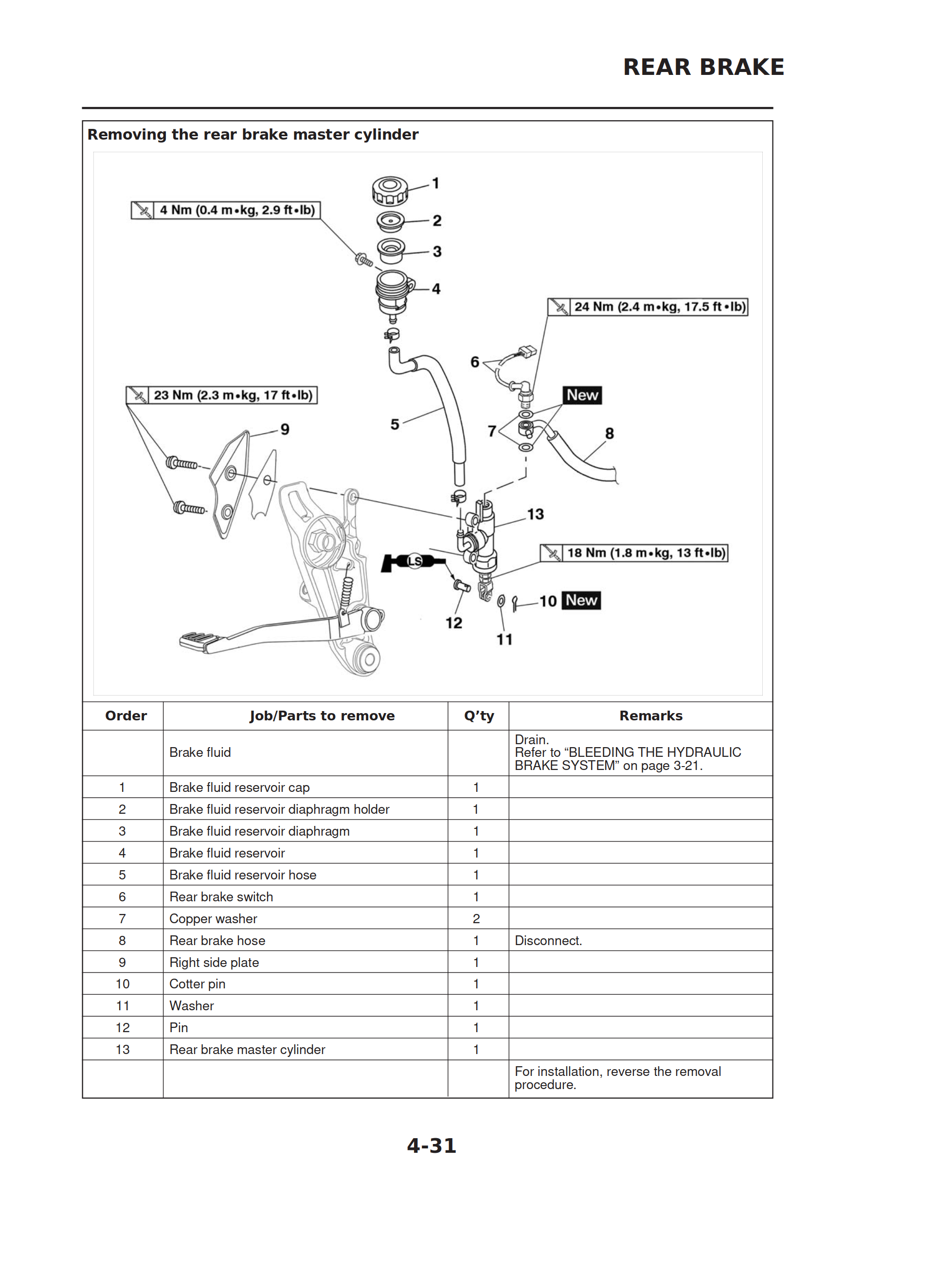 REAR BRAKE

Removing the rear brake master cylinder

1
4 Nm (0.4 m•kg, 2.9 ft•lb)
2
3
4
24 Nm (2.4 m•kg, 17.5 ft•lb)
6
23 Nm (2.3 m•kg, 17 ft•lb)
New
9
5
7
8
13
18 Nm (1.8 m•kg, 13 ft•lb)
LS
10 New
12
11

| Order | Job/Parts to remove | Q'ty | Remarks |
|---|---|---|---|
| | Brake fluid | | Drain. Refer to "BLEEDING THE HYDRAULIC BRAKE SYSTEM" on page 3-21. |
| 1 | Brake fluid reservoir cap | 1 | |
| 2 | Brake fluid reservoir diaphragm holder | 1 | |
| 3 | Brake fluid reservoir diaphragm | 1 | |
| 4 | Brake fluid reservoir | 1 | |
| 5 | Brake fluid reservoir hose | 1 | |
| 6 | Rear brake switch | 1 | |
| 7 | Copper washer | 2 | |
| 8 | Rear brake hose | 1 | Disconnect. |
| 9 | Right side plate | 1 | |
| 10 | Cotter pin | 1 | |
| 11 | Washer | 1 | |
| 12 | Pin | 1 | |
| 13 | Rear brake master cylinder | 1 | |
| | | | For installation, reverse the removal procedure. |

4-31