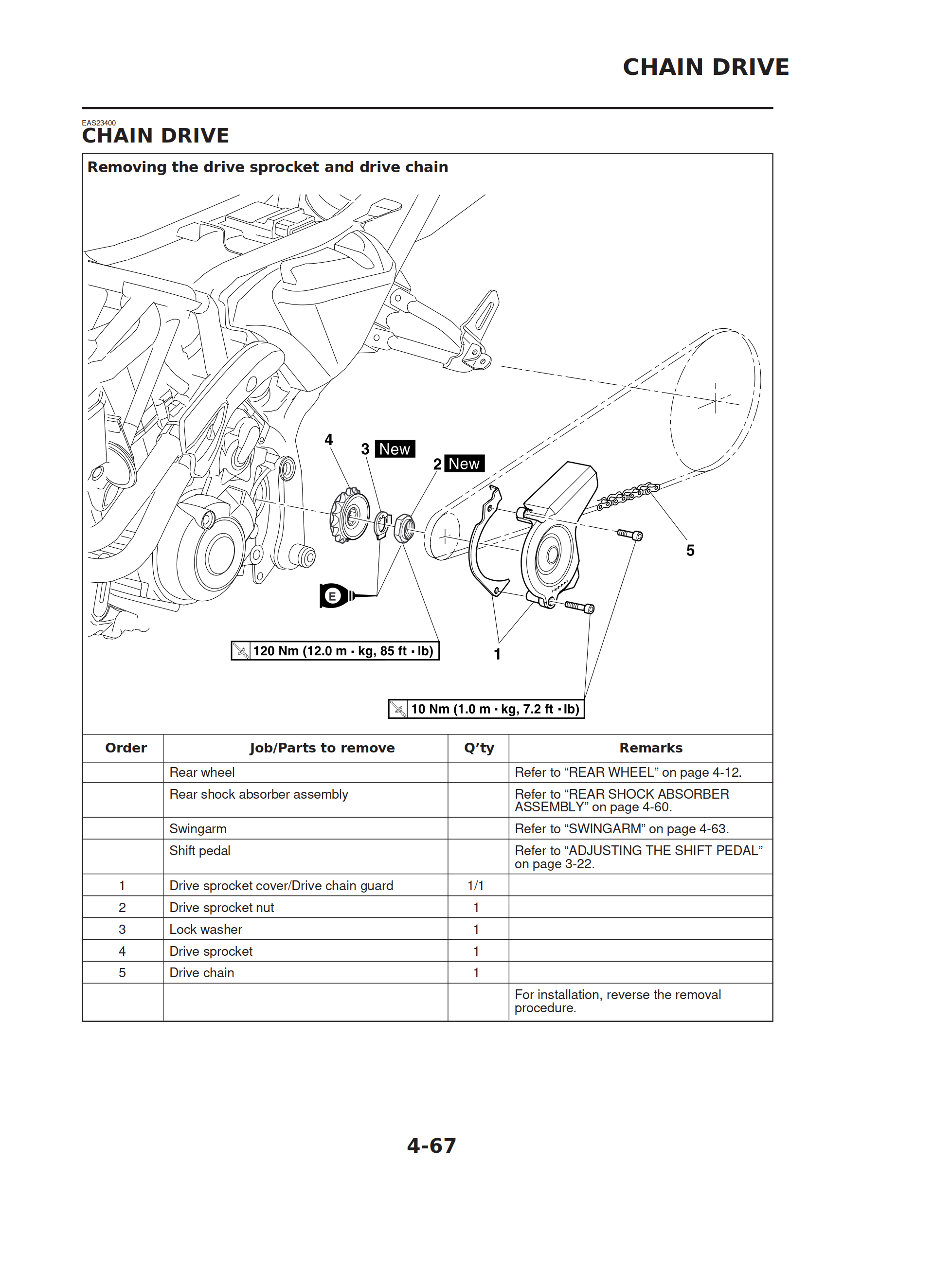 CHAIN DRIVE

EAS23400
CHAIN DRIVE

Removing the drive sprocket and drive chain

4
3 New
2 New
5
E
120 Nm (12.0 m · kg, 85 ft · lb)
1
10 Nm (1.0 m · kg, 7.2 ft · lb)

| Order | Job/Parts to remove | Q'ty | Remarks |
|---|---|---|---|
| | Rear wheel | | Refer to "REAR WHEEL" on page 4-12. |
| | Rear shock absorber assembly | | Refer to "REAR SHOCK ABSORBER ASSEMBLY" on page 4-60. |
| | Swingarm | | Refer to "SWINGARM" on page 4-63. |
| | Shift pedal | | Refer to "ADJUSTING THE SHIFT PEDAL" on page 3-22. |
| 1 | Drive sprocket cover/Drive chain guard | 1/1 | |
| 2 | Drive sprocket nut | 1 | |
| 3 | Lock washer | 1 | |
| 4 | Drive sprocket | 1 | |
| 5 | Drive chain | 1 | |
| | | | For installation, reverse the removal procedure. |

4-67