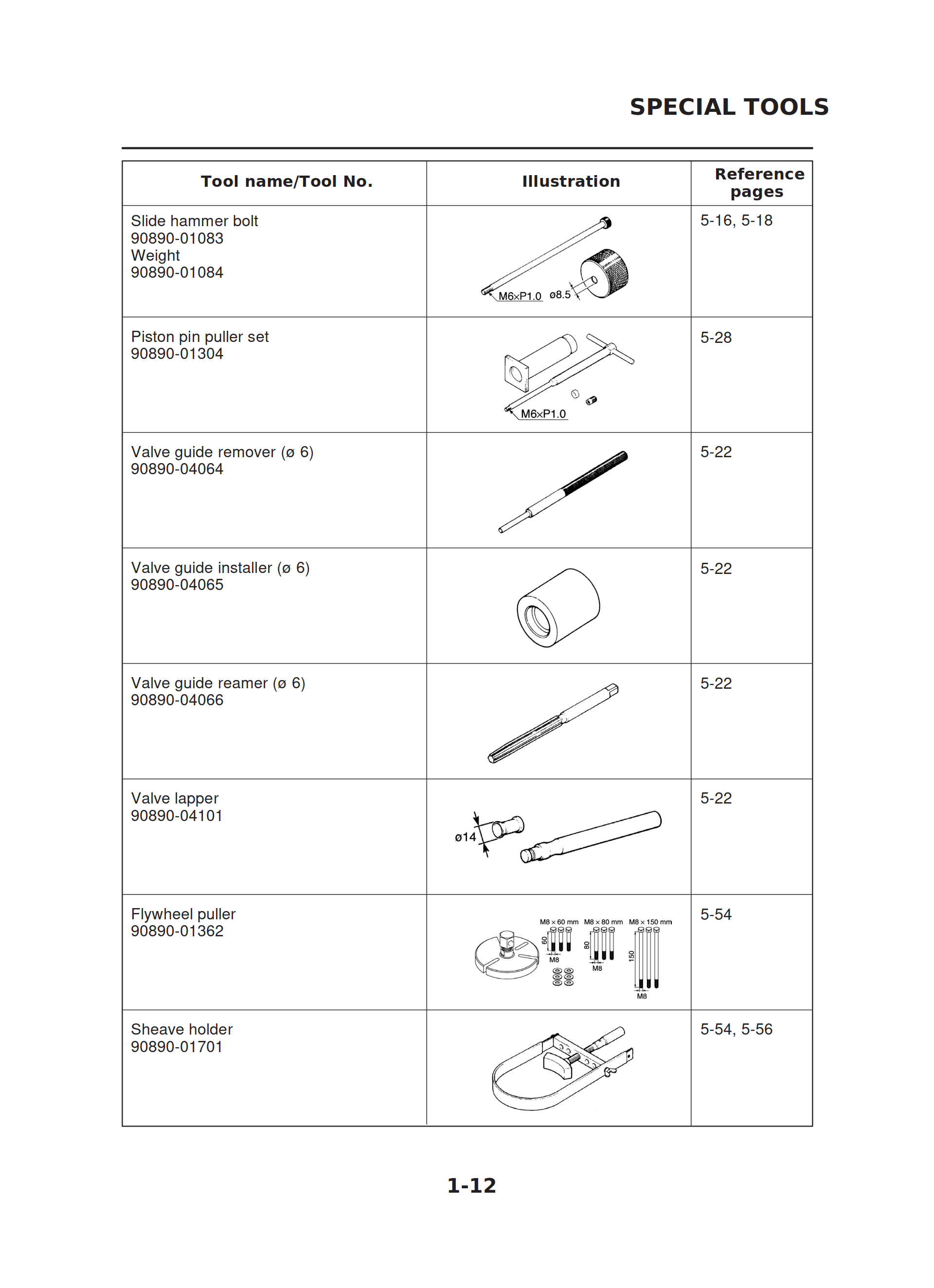 SPECIAL TOOLS

| Tool name/Tool No. | Illustration | Reference pages |
|---|---|---|
| Slide hammer bolt 90890-01083 Weight 90890-01084 | M6×P1.0 ø8.5 | 5-16, 5-18 |
| Piston pin puller set 90890-01304 | M6×P1.0 | 5-28 |
| Valve guide remover (ø 6) 90890-04064 | | 5-22 |
| Valve guide installer (ø 6) 90890-04065 | | 5-22 |
| Valve guide reamer (ø 6) 90890-04066 | | 5-22 |
| Valve lapper 90890-04101 | ø14 | 5-22 |
| Flywheel puller 90890-01362 | M8 × 60 mm M8 × 80 mm M8 × 150 mm 60 M8 80 M8 150 M8 | 5-54 |
| Sheave holder 90890-01701 | | 5-54, 5-56 |

1-12