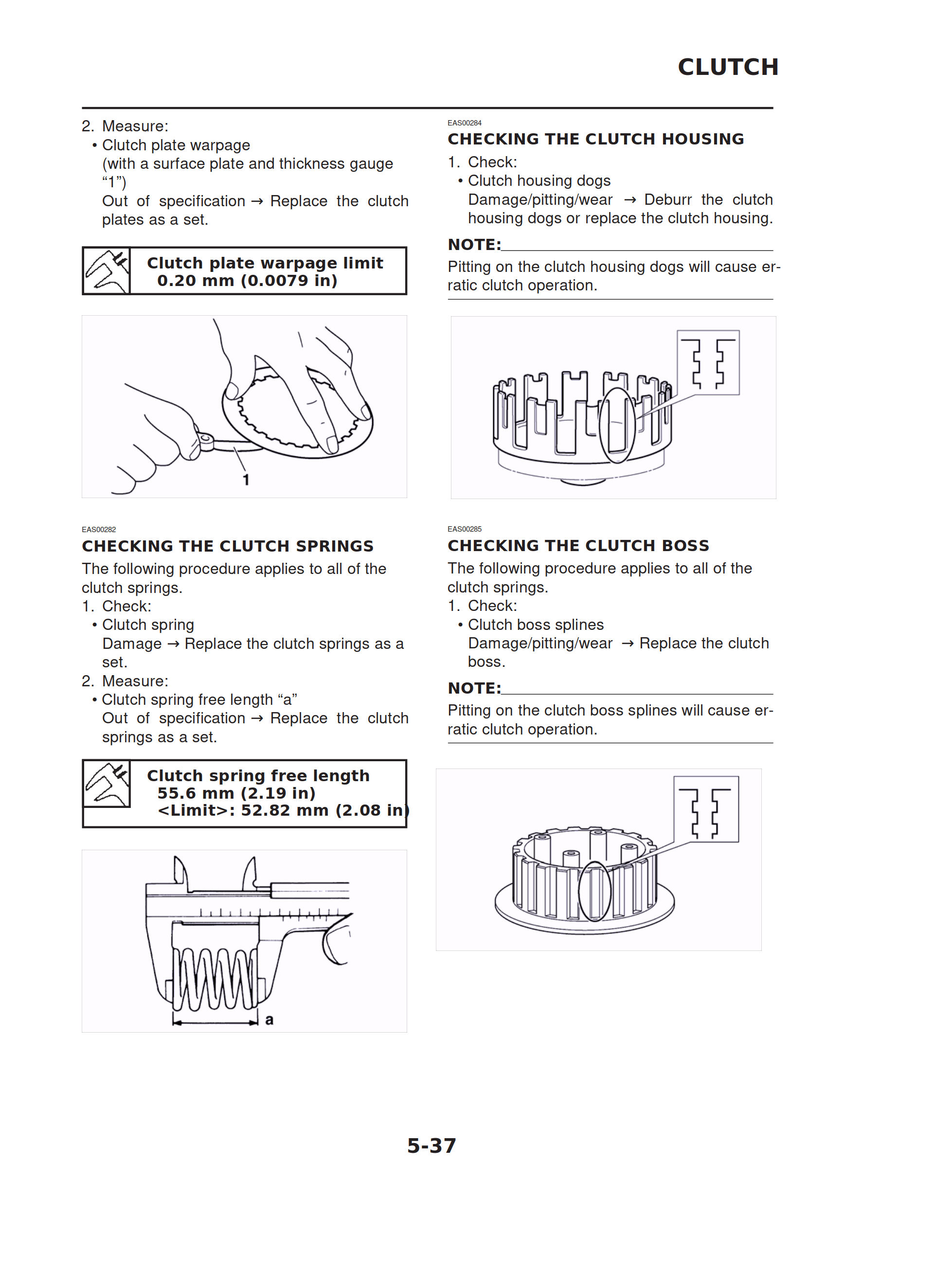 CLUTCH

2. Measure:
• Clutch plate warpage
(with a surface plate and thickness gauge "1")
Out of specification → Replace the clutch plates as a set.

Clutch plate warpage limit
0.20 mm (0.0079 in)

1

EAS00282
CHECKING THE CLUTCH SPRINGS
The following procedure applies to all of the clutch springs.
1. Check:
• Clutch spring
Damage → Replace the clutch springs as a set.
2. Measure:
• Clutch spring free length "a"
Out of specification → Replace the clutch springs as a set.

Clutch spring free length
55.6 mm (2.19 in)
<Limit>: 52.82 mm (2.08 in)

a

EAS00284
CHECKING THE CLUTCH HOUSING
1. Check:
• Clutch housing dogs
Damage/pitting/wear → Deburr the clutch housing dogs or replace the clutch housing.

NOTE:
Pitting on the clutch housing dogs will cause erratic clutch operation.

EAS00285
CHECKING THE CLUTCH BOSS
The following procedure applies to all of the clutch springs.
1. Check:
• Clutch boss splines
Damage/pitting/wear → Replace the clutch boss.

NOTE:
Pitting on the clutch boss splines will cause erratic clutch operation.

5-37