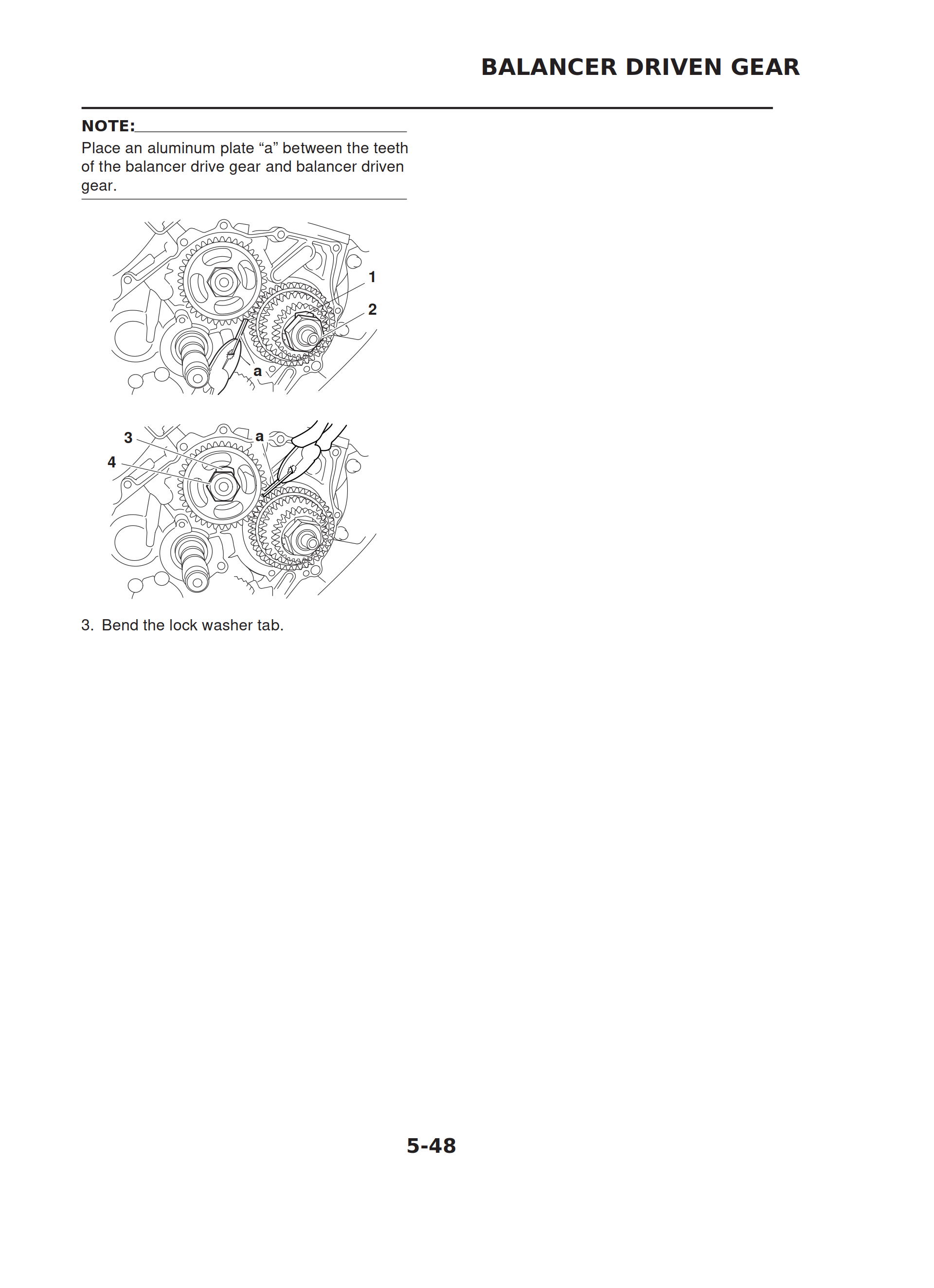 BALANCER DRIVEN GEAR

NOTE:

Place an aluminum plate “a” between the teeth of the balancer drive gear and balancer driven gear.

1

2

a

3

a

4

3. Bend the lock washer tab.

5-48