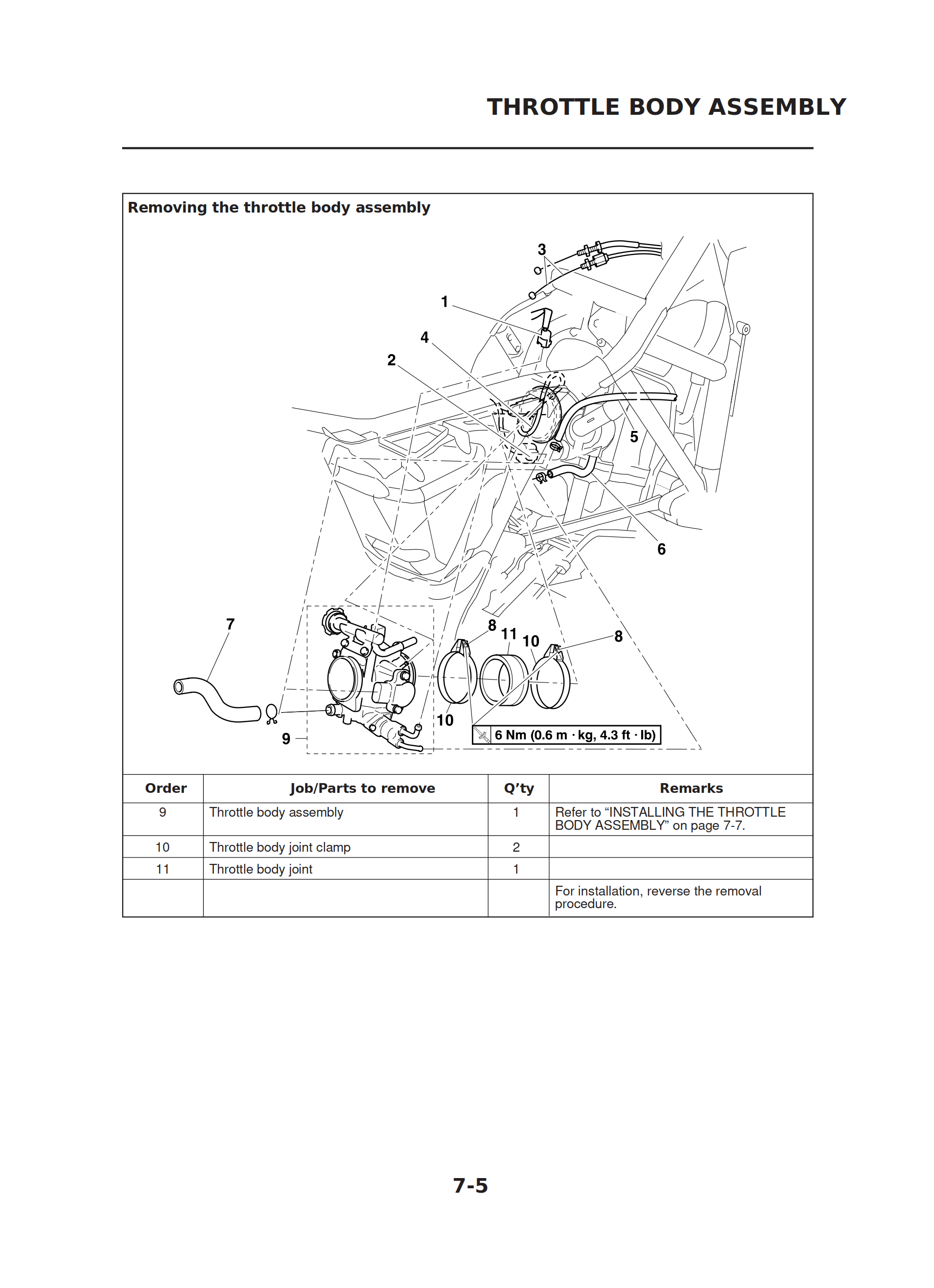 THROTTLE BODY ASSEMBLY

Removing the throttle body assembly

3
1
4
2
5
6
7
8
11
10
8
10
9
6 Nm (0.6 m · kg, 4.3 ft · lb)

| Order | Job/Parts to remove | Q'ty | Remarks |
|---|---|---|---|
| 9 | Throttle body assembly | 1 | Refer to "INSTALLING THE THROTTLE BODY ASSEMBLY" on page 7-7. |
| 10 | Throttle body joint clamp | 2 | |
| 11 | Throttle body joint | 1 | |
| | | | For installation, reverse the removal procedure. |

7-5