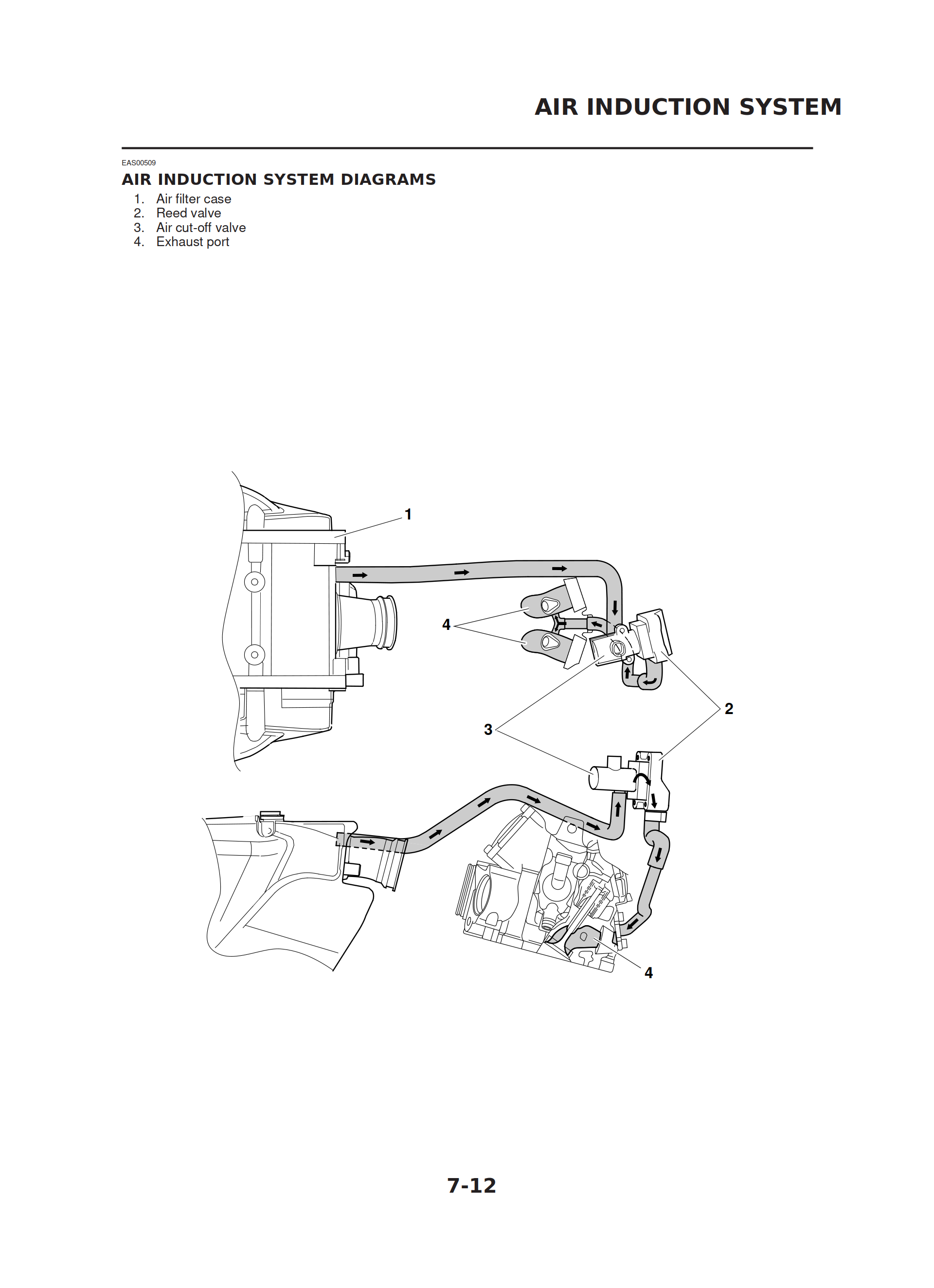 AIR INDUCTION SYSTEM

EAS00509

AIR INDUCTION SYSTEM DIAGRAMS

1. Air filter case
2. Reed valve
3. Air cut-off valve
4. Exhaust port

1

4

2

3

4

7-12