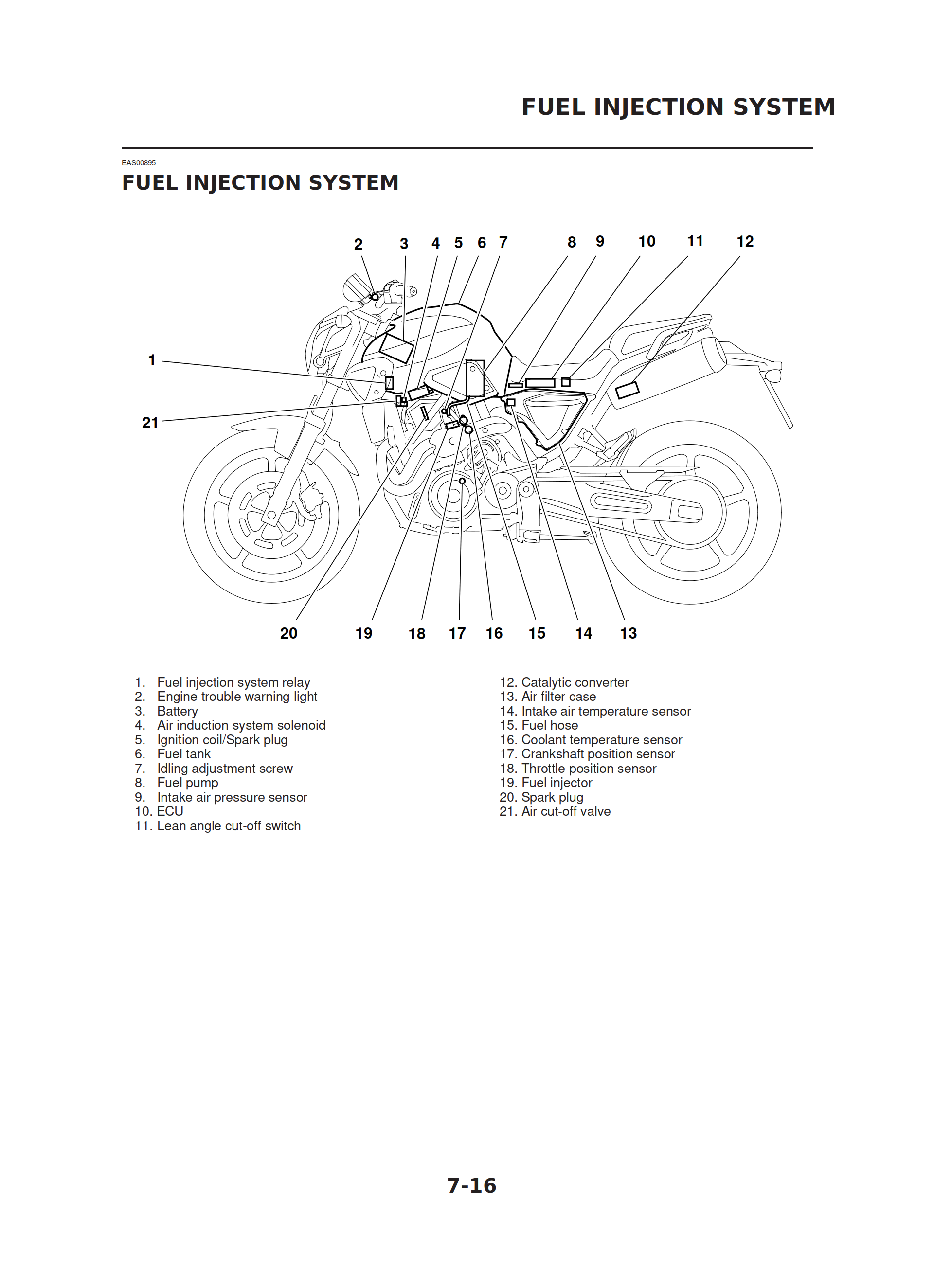 FUEL INJECTION SYSTEM

EAS00895

FUEL INJECTION SYSTEM

2 3 4 5 6 7 8 9 10 11 12

1

21

20 19 18 17 16 15 14 13

1. Fuel injection system relay
2. Engine trouble warning light
3. Battery
4. Air induction system solenoid
5. Ignition coil/Spark plug
6. Fuel tank
7. Idling adjustment screw
8. Fuel pump
9. Intake air pressure sensor
10. ECU
11. Lean angle cut-off switch

12. Catalytic converter
13. Air filter case
14. Intake air temperature sensor
15. Fuel hose
16. Coolant temperature sensor
17. Crankshaft position sensor
18. Throttle position sensor
19. Fuel injector
20. Spark plug
21. Air cut-off valve

7-16