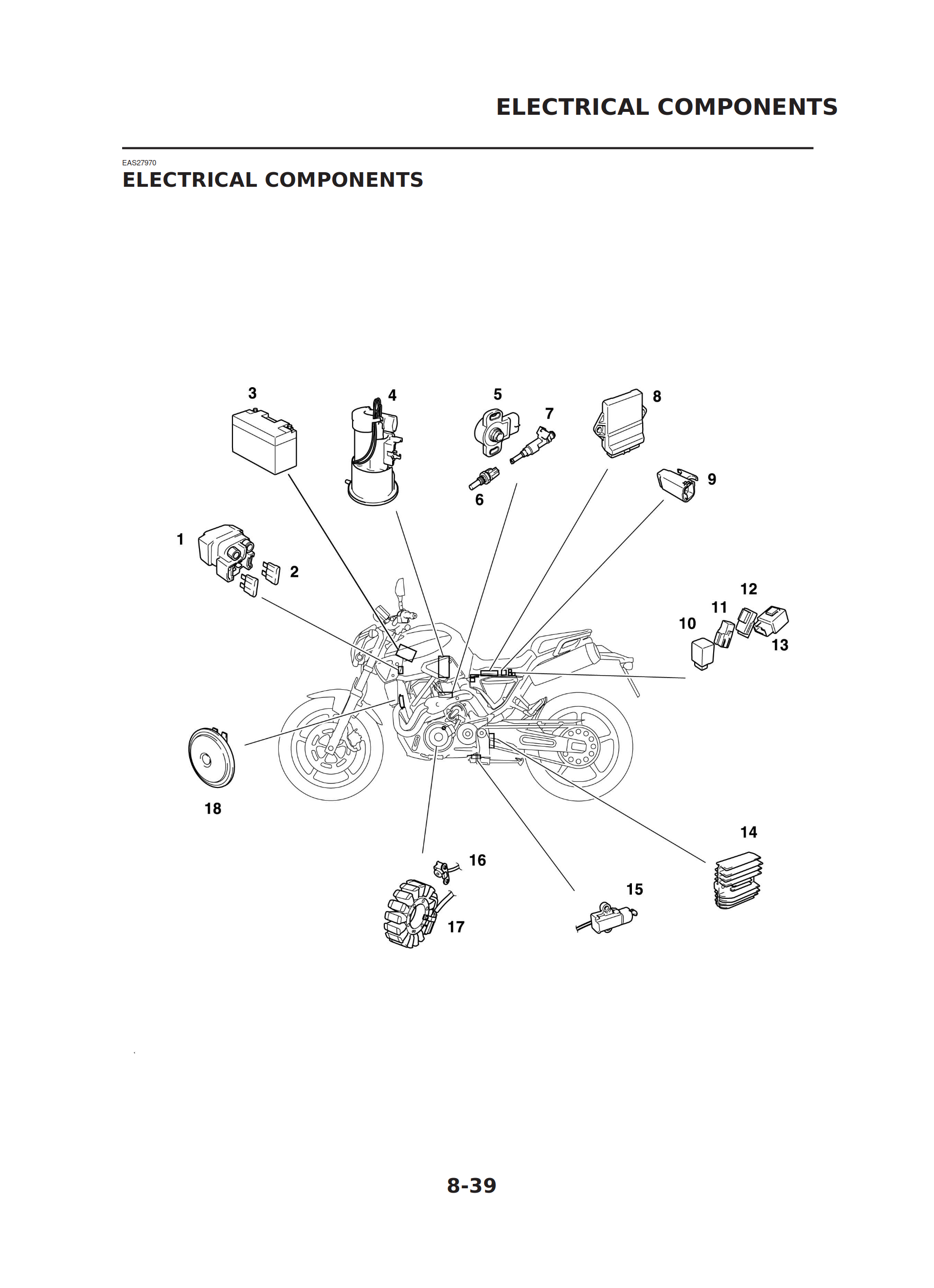 ELECTRICAL COMPONENTS

EAS27970
ELECTRICAL COMPONENTS

3
4
5
7
8
6
9
1
2
12
11
10
13
18
14
16
15
17

8-39