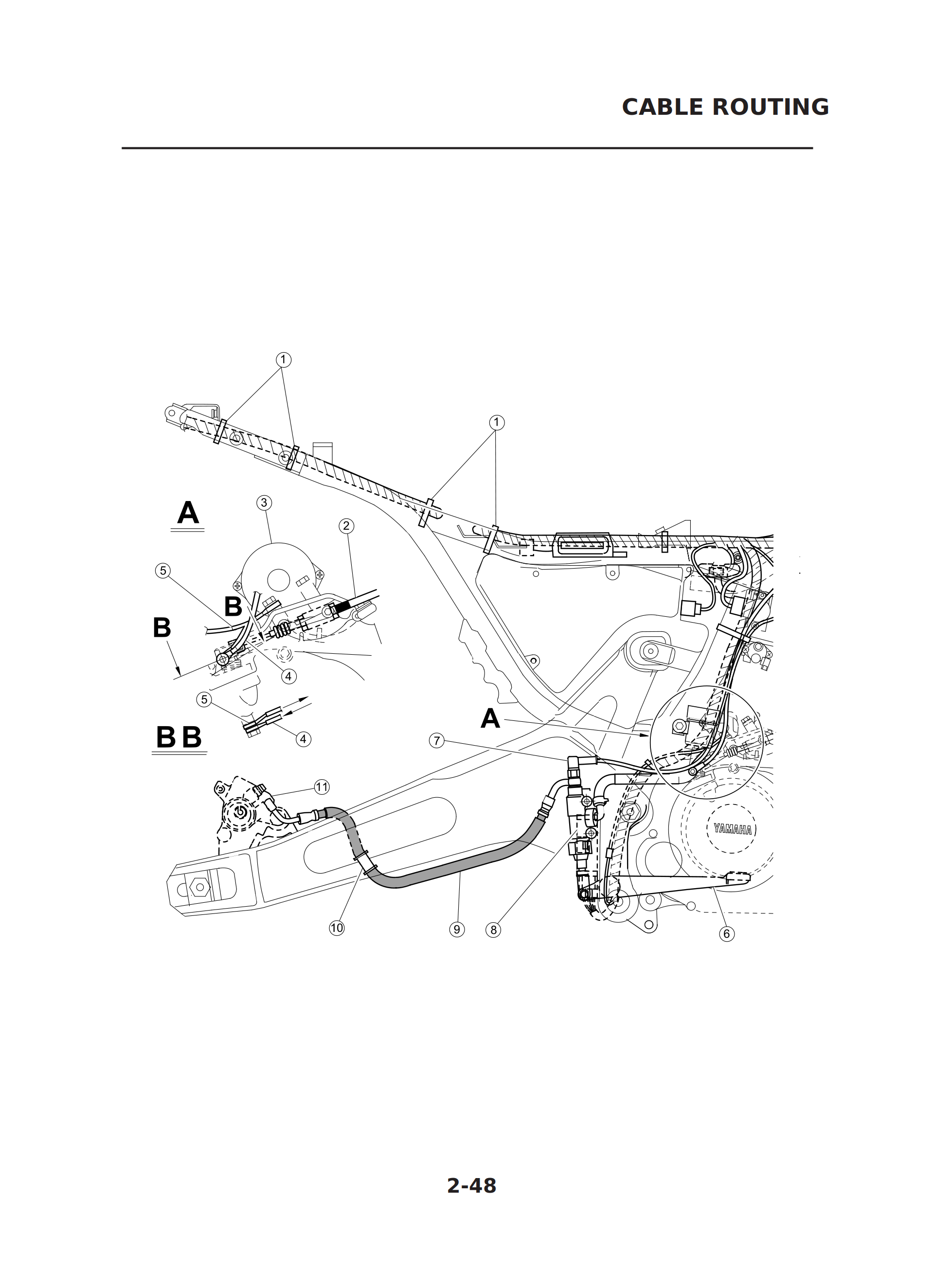 CABLE ROUTING

1

1

A

3

2

5

B

B

4

5

4

B B

A

7

11

YAMAHA

10

9

8

6

2-48