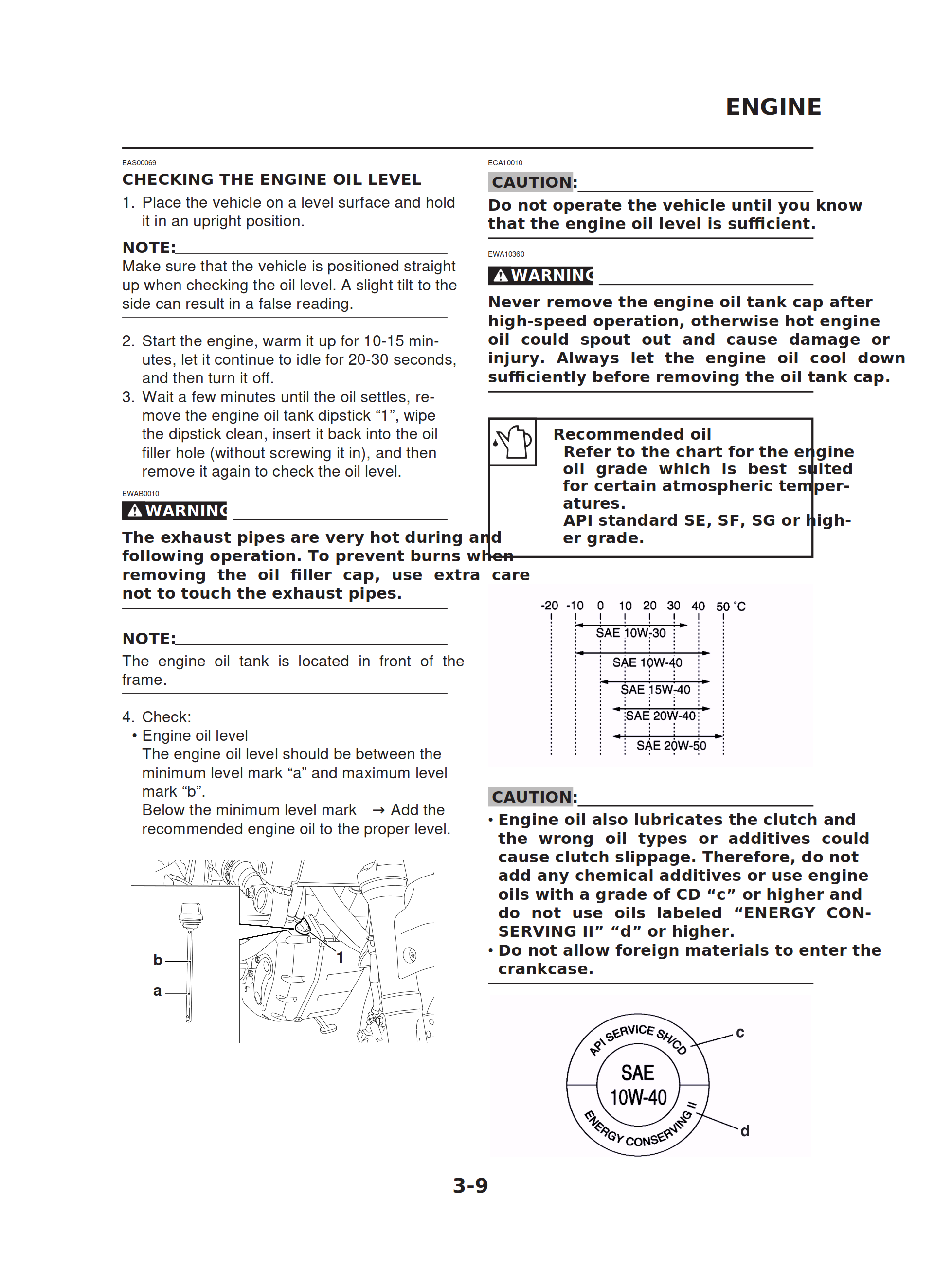 ENGINE

EAS00069
CHECKING THE ENGINE OIL LEVEL
1. Place the vehicle on a level surface and hold it in an upright position.

NOTE:
Make sure that the vehicle is positioned straight up when checking the oil level. A slight tilt to the side can result in a false reading.

2. Start the engine, warm it up for 10-15 minutes, let it continue to idle for 20-30 seconds, and then turn it off.
3. Wait a few minutes until the oil settles, remove the engine oil tank dipstick “1”, wipe the dipstick clean, insert it back into the oil filler hole (without screwing it in), and then remove it again to check the oil level.

EWAB0010
WARNING
The exhaust pipes are very hot during and following operation. To prevent burns when removing the oil filler cap, use extra care not to touch the exhaust pipes.

NOTE:
The engine oil tank is located in front of the frame.

4. Check:
• Engine oil level
The engine oil level should be between the minimum level mark “a” and maximum level mark “b”.
Below the minimum level mark → Add the recommended engine oil to the proper level.

b
a
1

ECA10010
CAUTION:
Do not operate the vehicle until you know that the engine oil level is sufficient.

EWA10360
WARNING
Never remove the engine oil tank cap after high-speed operation, otherwise hot engine oil could spout out and cause damage or injury. Always let the engine oil cool down sufficiently before removing the oil tank cap.

Recommended oil
Refer to the chart for the engine oil grade which is best suited for certain atmospheric temperatures.
API standard SE, SF, SG or higher grade.

-20 -10 0 10 20 30 40 50 °C
SAE 10W-30
SAE 10W-40
SAE 15W-40
SAE 20W-40
SAE 20W-50

CAUTION:
• Engine oil also lubricates the clutch and the wrong oil types or additives could cause clutch slippage. Therefore, do not add any chemical additives or use engine oils with a grade of CD “c” or higher and do not use oils labeled “ENERGY CONSERVING II” “d” or higher.
• Do not allow foreign materials to enter the crankcase.

API SERVICE SH/CD
SAE
10W-40
ENERGY CONSERVING II
c
d

3-9